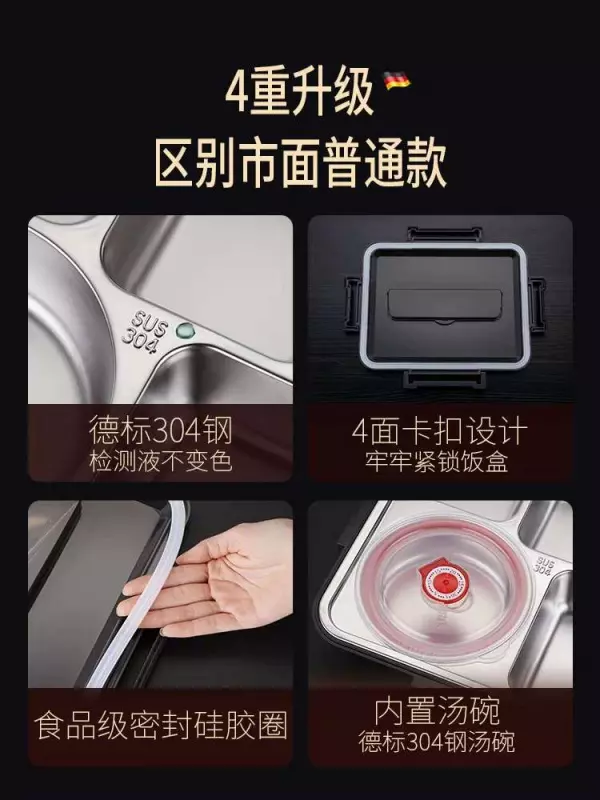 4重升级
区别市面普通款

SUS 304

德标304钢
检测液不变色

4面卡扣设计
牢牢紧锁饭盒

食品级密封硅胶圈

SUS 304

内置汤碗
德标304钢汤碗